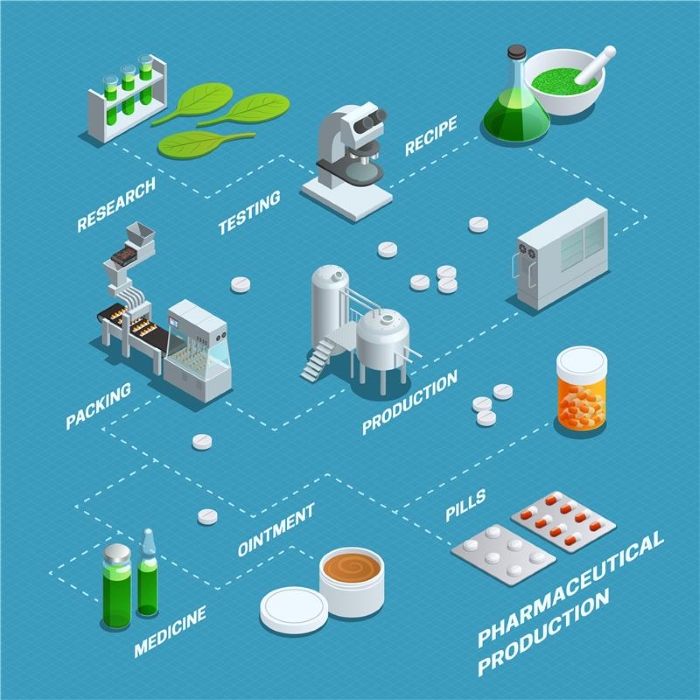 RESEARCH

TESTING

RECIPE

PACKING

PRODUCTION

OINTMENT

PILLS

MEDICINE

PHARMACEUTICAL PRODUCTION